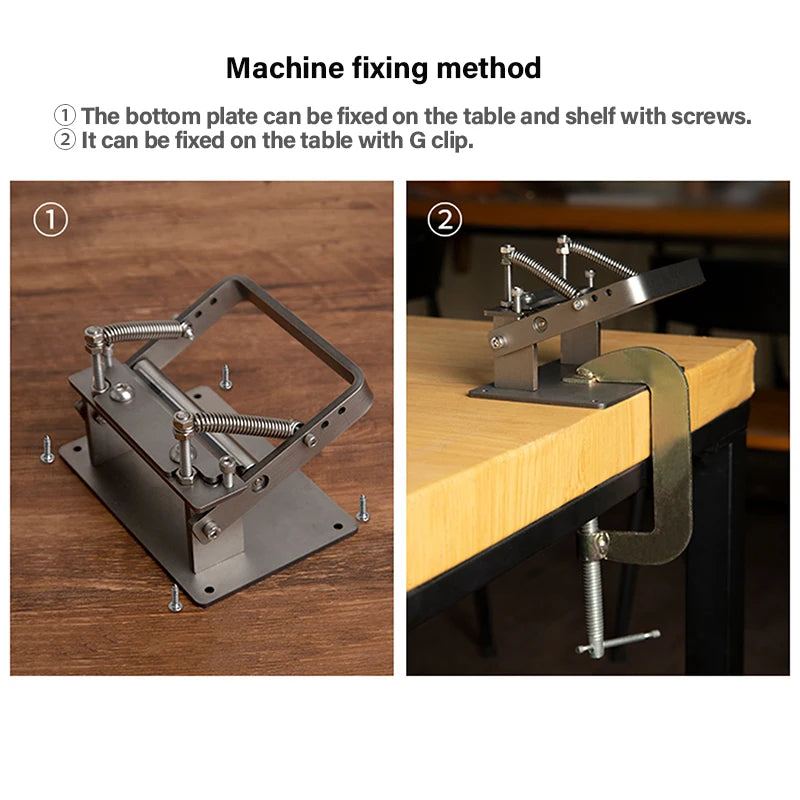 Machine fixing method

① The bottom plate can be fixed on the table and shelf with screws.
② It can be fixed on the table with G clip.

①

②